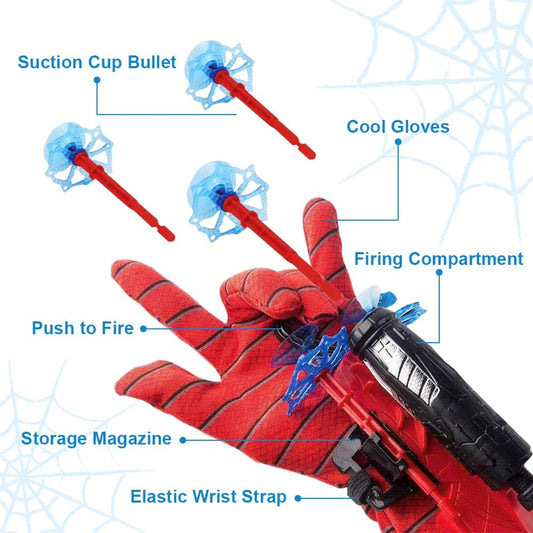 Suction Cup Bullet

Cool Gloves

Firing Compartment

Push to Fire

Storage Magazine

Elastic Wrist Strap